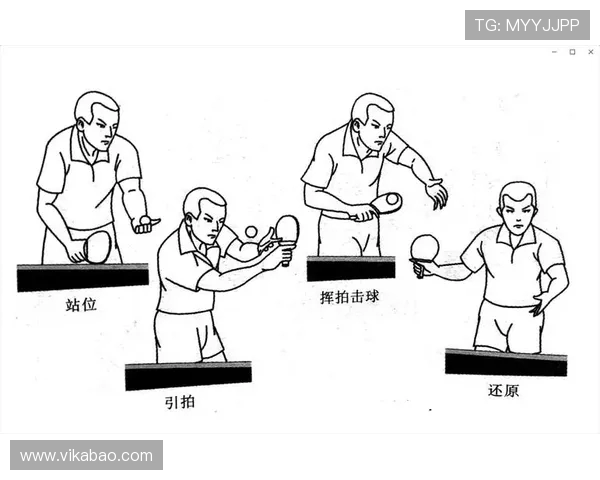 TG: MYYJJPP

站位

引拍

挥拍击球

还原

www.vikabao.com